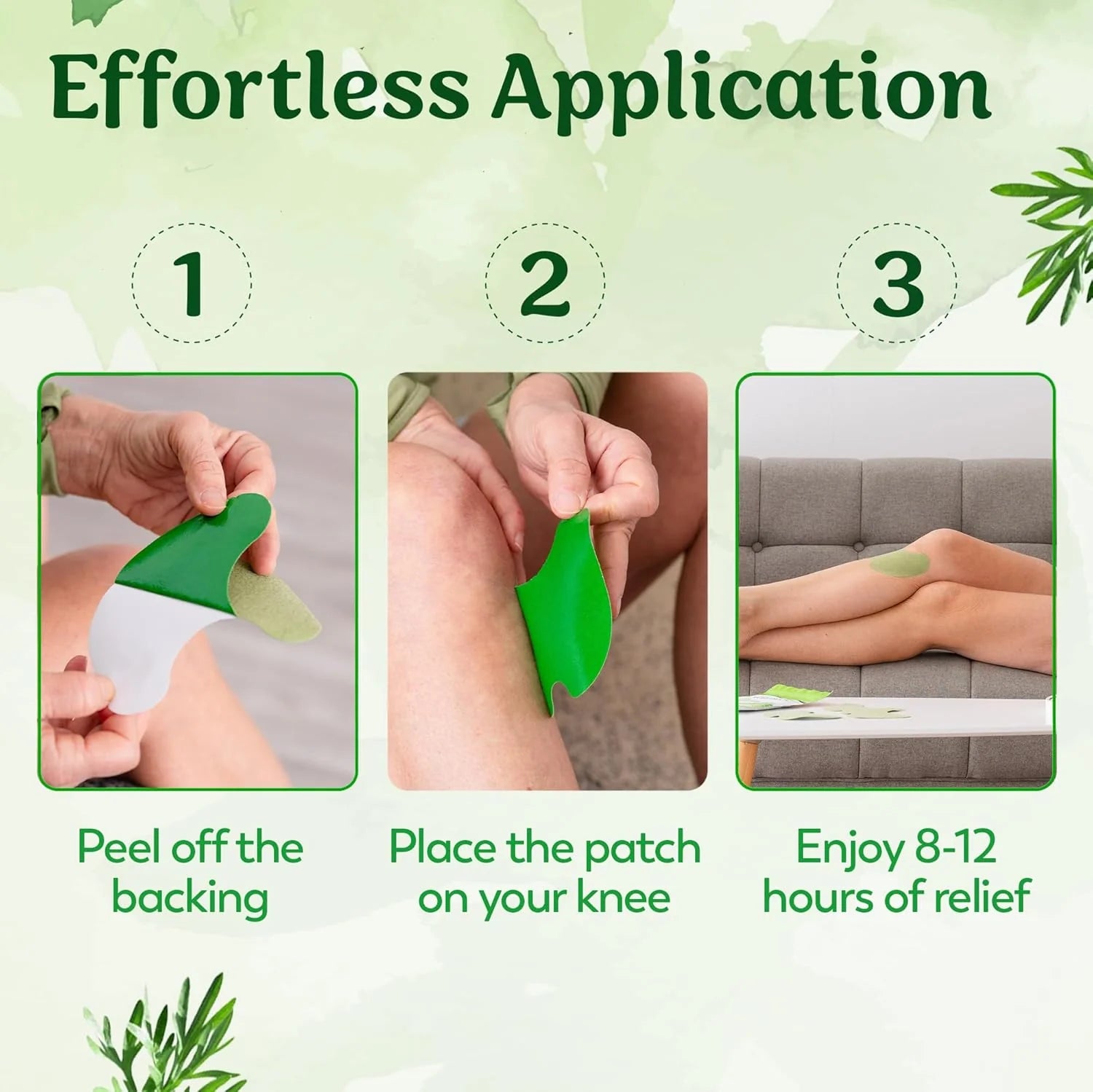 Effortless Application

1

2

3

Peel off the backing

Place the patch on your knee

Enjoy 8-12 hours of relief